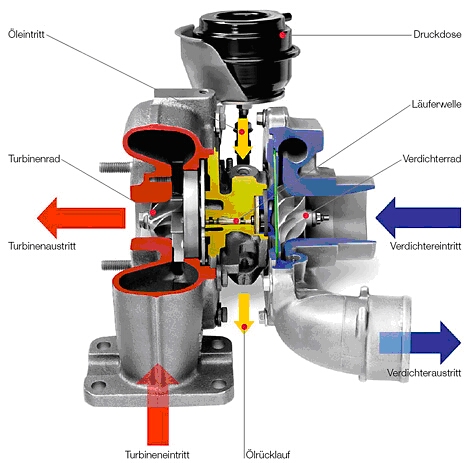 Öleintritt

Druckdose

Läuferwelle

Turbinenrad

Verdichterrad

Turbinenaustritt

Verdichtereintritt

Verdichteraustritt

Turbineneintritt

Ölrücklauf